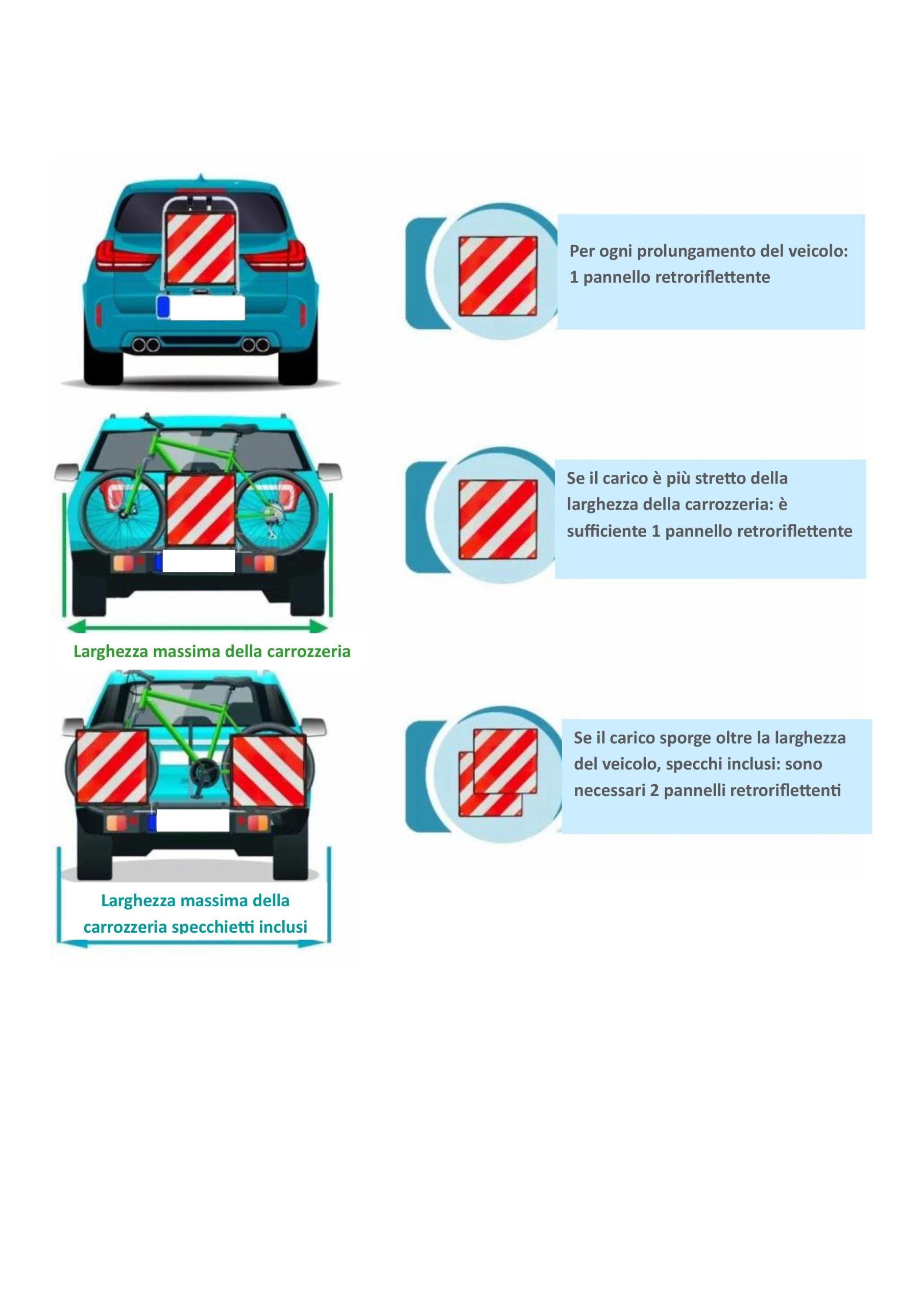 Per ogni prolungamento del veicolo: 1 pannello retroriflettente

Se il carico è più stretto della larghezza della carrozzeria: è sufficiente 1 pannello retroriflettente

Larghezza massima della carrozzeria

Se il carico sporge oltre la larghezza del veicolo, specchi inclusi: sono necessari 2 pannelli retroriflettenti

Larghezza massima della carrozzeria specchietti inclusi